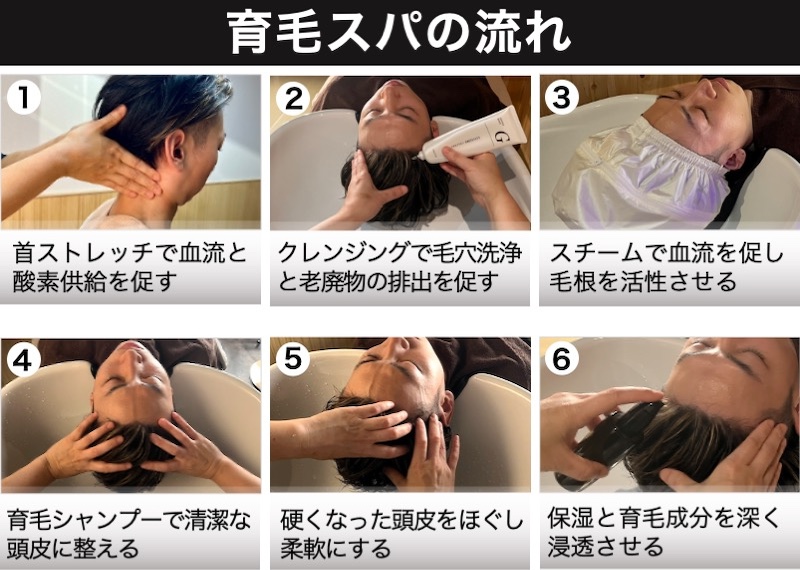 育毛スパの流れ

1

首ストレッチで血流と酸素供給を促す

2

G

クレンジングで毛穴洗浄と老廃物の排出を促す

3

スチームで血流を促し毛根を活性させる

4

育毛シャンプーで清潔な頭皮に整える

5

硬くなった頭皮をほぐし柔軟にする

6

保湿と育毛成分を深く浸透させる