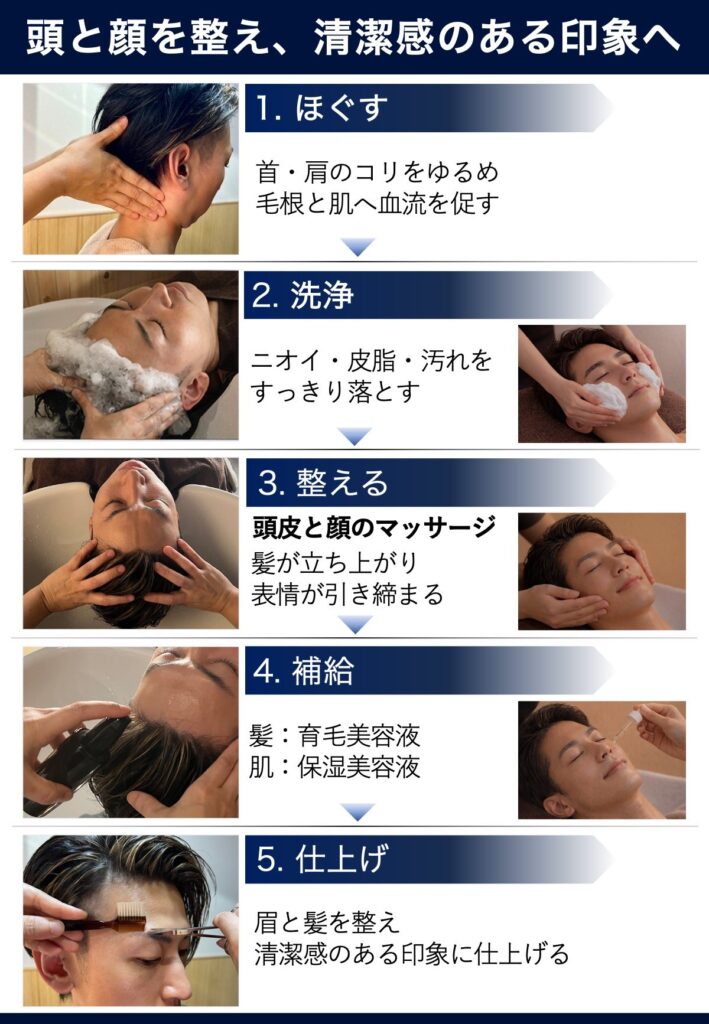 頭と顔を整え、清潔感のある印象へ

1. ほぐす

首・肩のコリをゆるめ
毛根と肌へ血流を促す

2. 洗浄

ニオイ・皮脂・汚れを
すっきり落とす

3. 整える

頭皮と顔のマッサージ
髪が立ち上がり
表情が引き締まる

4. 補給

髪：育毛美容液
肌：保湿美容液

5. 仕上げ

眉と髪を整え
清潔感のある印象に仕上げる